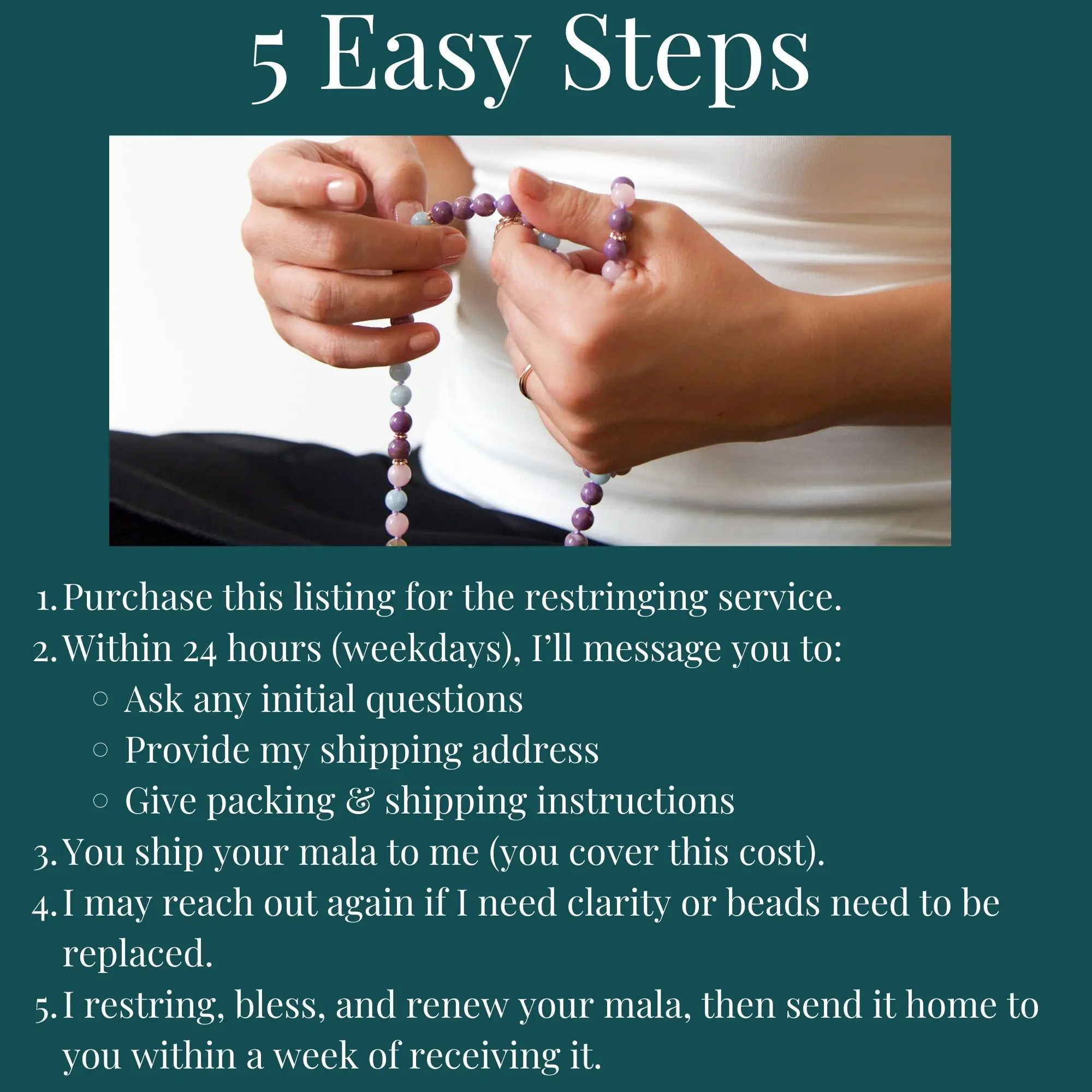 5 Easy Steps

1. Purchase this listing for the restringing service.
2. Within 24 hours (weekdays), I'll message you to:
   ○ Ask any initial questions
   ○ Provide my shipping address
   ○ Give packing & shipping instructions
3. You ship your mala to me (you cover this cost).
4. I may reach out again if I need clarity or beads need to be replaced.
5. I restring, bless, and renew your mala, then send it home to you within a week of receiving it.